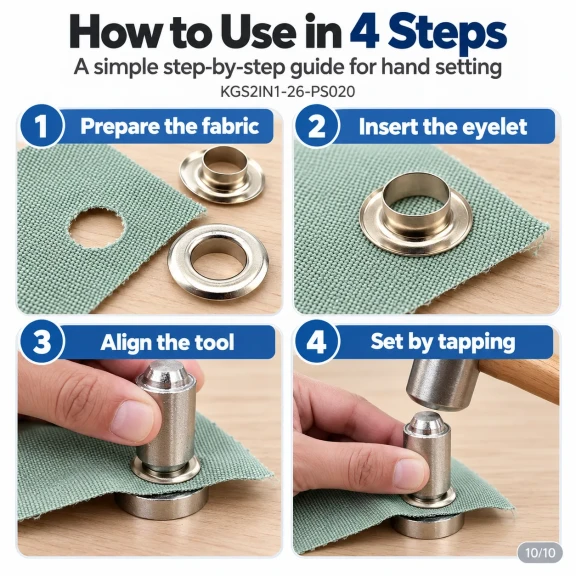 How to Use in 4 Steps

A simple step-by-step guide for hand setting

KGS2IN1-26-PS020

1 Prepare the fabric

2 Insert the eyelet

3 Align the tool

4 Set by tapping

10/10