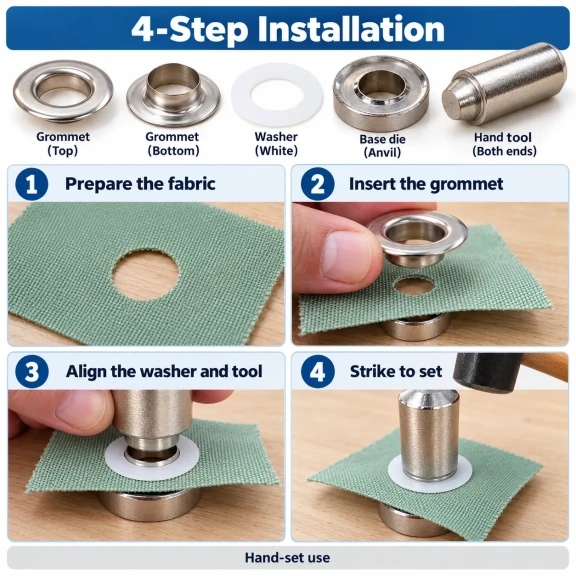 4-Step Installation

Grommet
(Top)

Grommet
(Bottom)

Washer
(White)

Base die
(Anvil)

Hand tool
(Both ends)

1 Prepare the fabric

2 Insert the grommet

3 Align the washer and tool

4 Strike to set

Hand-set use