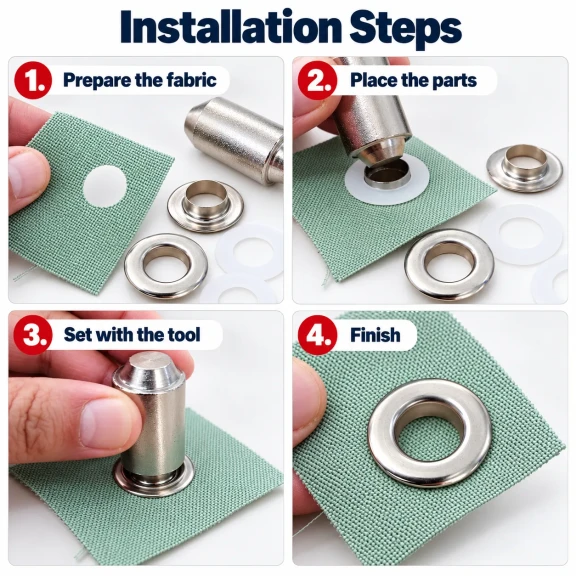 Installation Steps

1. Prepare the fabric

2. Place the parts

3. Set with the tool

4. Finish