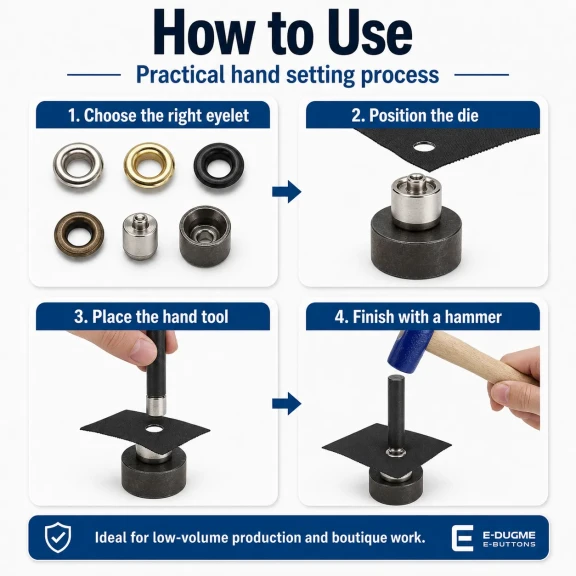 How to Use

Practical hand setting process

1. Choose the right eyelet

2. Position the die

3. Place the hand tool

4. Finish with a hammer

Ideal for low-volume production and boutique work.

E-DUGME
E-BUTTONS