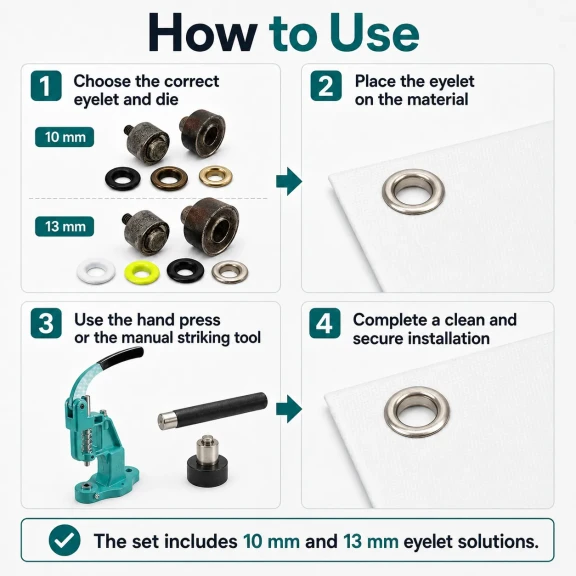 How to Use

1 Choose the correct eyelet and die

10 mm

13 mm

2 Place the eyelet on the material

3 Use the hand press or the manual striking tool

4 Complete a clean and secure installation

The set includes 10 mm and 13 mm eyelet solutions.