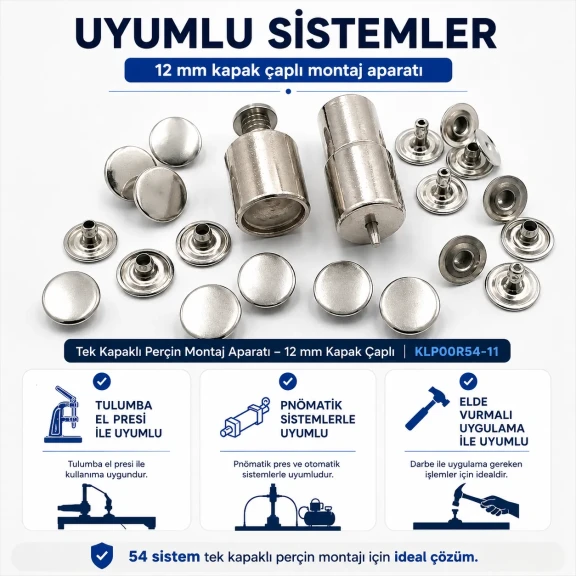 UYUMLU SİSTEMLER

12 mm kapak çaplı montaj aparatı

Tek Kapaklı Perçin Montaj Aparatı – 12 mm Kapak Çaplı | KLP00R54-11

TULUMBA EL PRESİ İLE UYUMLU

Tulumba el presi ile kullanıma uygundur.

PNÖMATİK SİSTEMLERLE UYUMLU

Pnömatik pres ve otomatik sistemlerle uyumludur.

ELDE VURMALI UYGULAMA İLE UYUMLU

Darbe ile uygulama gereken işlemler için idealdir.

54 sistem tek kapaklı perçin montajı için ideal çözüm.