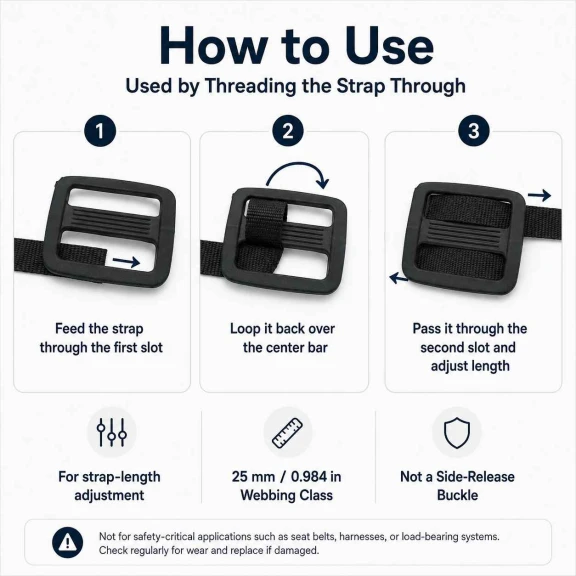 How to Use

Used by Threading the Strap Through

1

Feed the strap through the first slot

2

Loop it back over the center bar

3

Pass it through the second slot and adjust length

For strap-length adjustment

25 mm / 0.984 in Webbing Class

Not a Side-Release Buckle

Not for safety-critical applications such as seat belts, harnesses, or load-bearing systems. Check regularly for wear and replace if damaged.